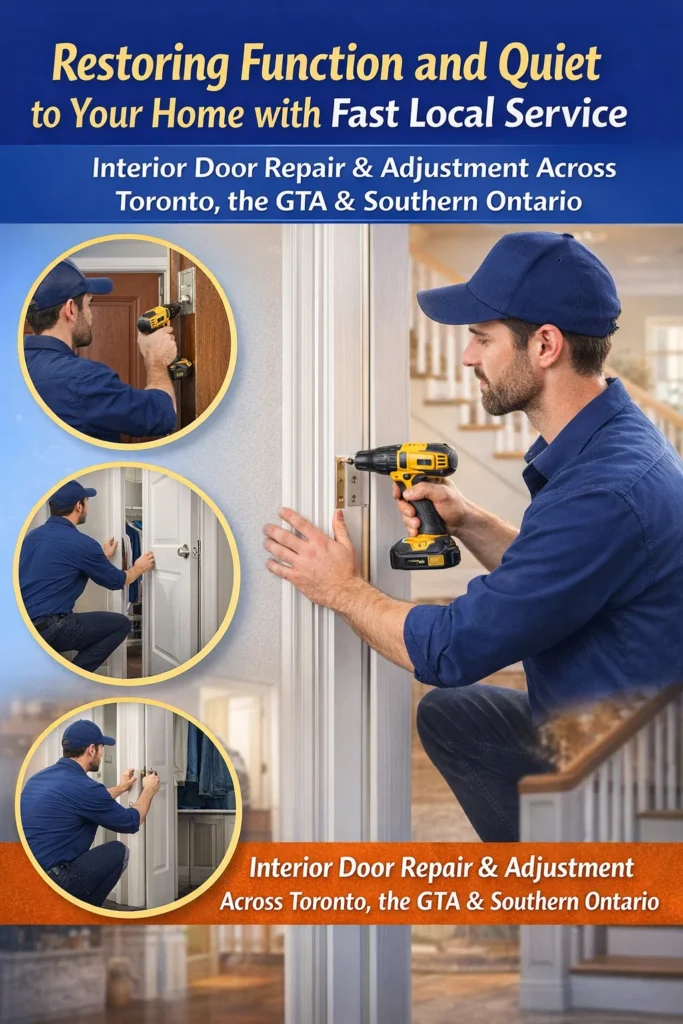 Restoring Function and Quiet to Your Home with Fast Local Service

Interior Door Repair & Adjustment Across Toronto, the GTA & Southern Ontario

Interior Door Repair & Adjustment Across Toronto, the GTA & Southern Ontario